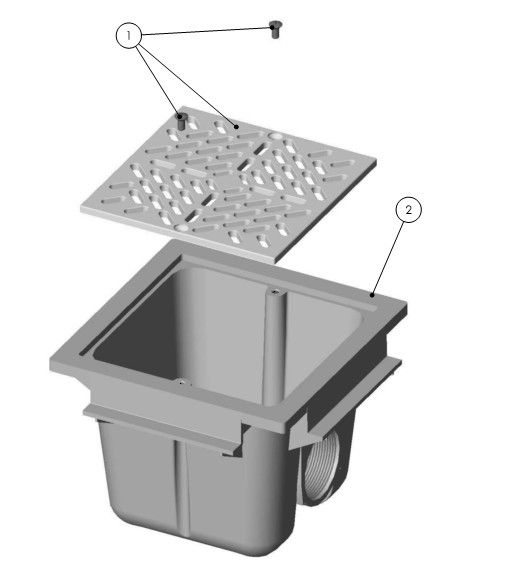 1

2